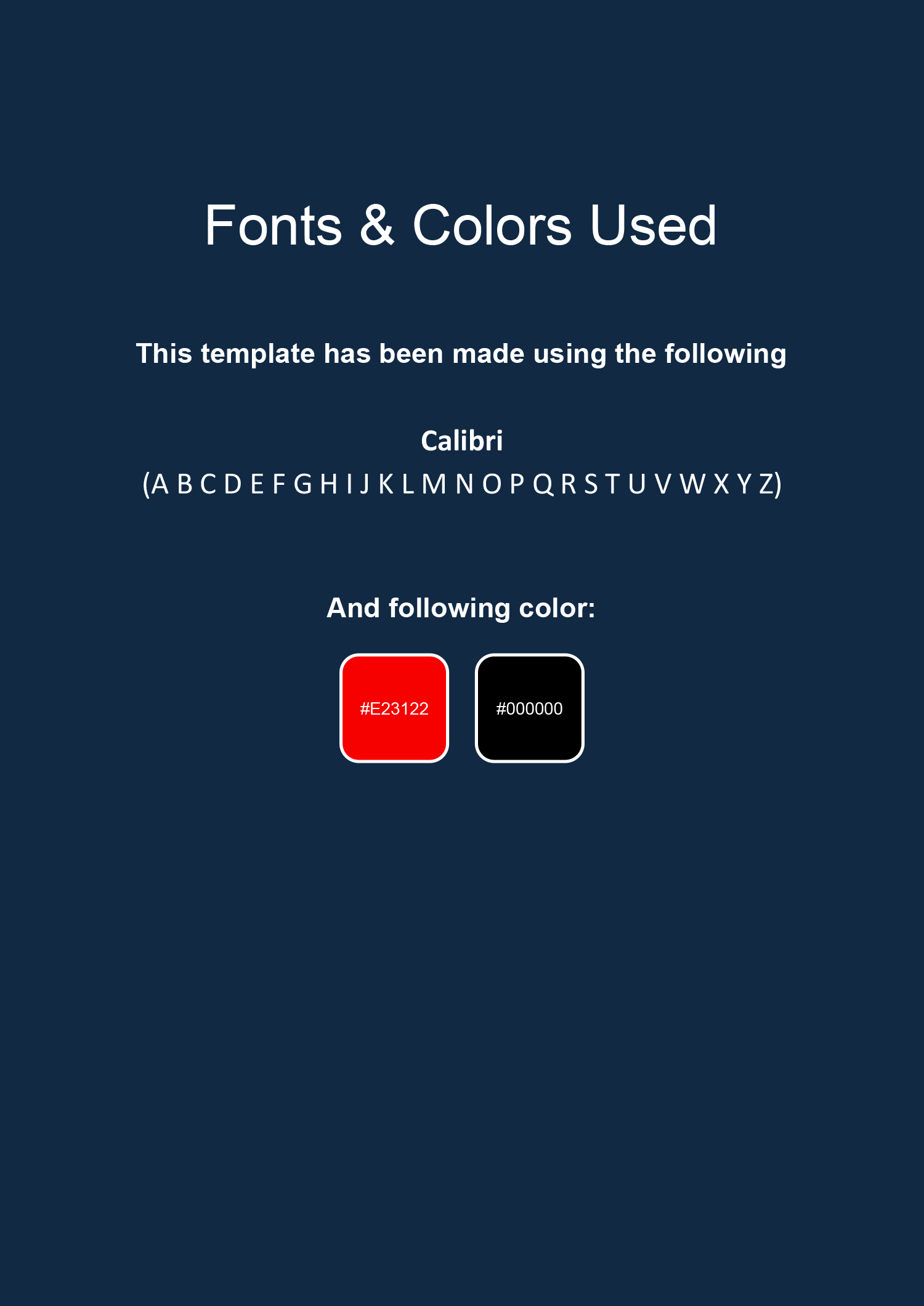 Fonts & Colors Used

This template has been made using the following

Calibri
(A B C D E F G H I J K L M N O P Q R S T U V W X Y Z)

And following color:

#E23122

#000000